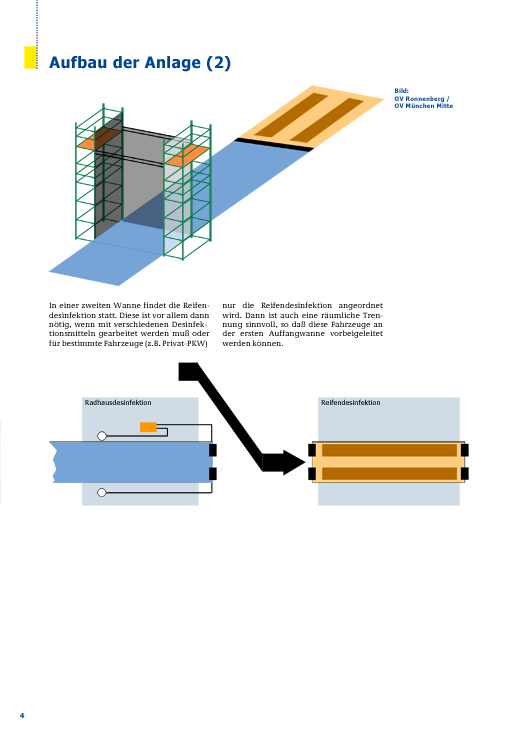 Aufbau der Anlage (2)

Bild:
OV Ronnenberg /
OV München Mitte

In einer zweiten Wanne findet die Reifendesinfektion statt. Diese ist vor allem dann nötig, wenn mit verschiedenen Desinfektionsmitteln gearbeitet werden muß oder für bestimmte Fahrzeuge (z.B. Privat-PKW)

nur die Reifendesinfektion angeordnet wird. Dann ist auch eine räumliche Trennung sinnvoll, so daß diese Fahrzeuge an der ersten Auffangwanne vorbeigeleitet werden können.

Radhausdesinfektion

Reifendesinfektion

4