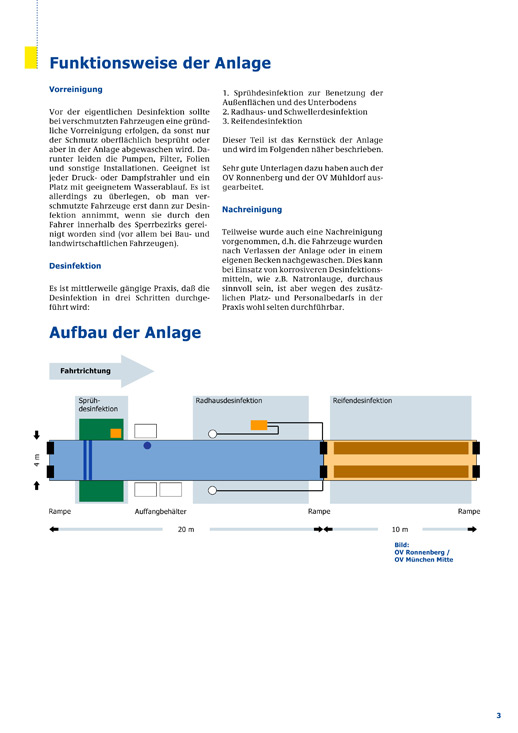 Funktionsweise der Anlage

Vorreinigung

Vor der eigentlichen Desinfektion sollte bei verschmutzten Fahrzeugen eine gründliche Vorreinigung erfolgen, da sonst nur der Schmutz oberflächlich besprüht oder aber in der Anlage abgewaschen wird. Darunter leiden die Pumpen, Filter, Folien und sonstige Installationen. Geeignet ist jeder Druck- oder Dampfstrahler und ein Platz mit geeignetem Wasserablauf. Es ist allerdings zu überlegen, ob man verschmutzte Fahrzeuge erst dann zur Desinfektion annimmt, wenn sie durch den Fahrer innerhalb des Sperrbezirks gereinigt worden sind (vor allem bei Bau- und landwirtschaftlichen Fahrzeugen).

Desinfektion

Es ist mittlerweile gängige Praxis, daß die Desinfektion in drei Schritten durchgeführt wird:

1. Sprühdesinfektion zur Benetzung der Außenflächen und des Unterbodens
2. Radhaus- und Schwellerdesinfektion
3. Reifendesinfektion

Dieser Teil ist das Kernstück der Anlage und wird im Folgenden näher beschrieben.

Sehr gute Unterlagen dazu haben auch der OV Ronnenberg und der OV Mühldorf ausgearbeitet.

Nachreinigung

Teilweise wurde auch eine Nachreinigung vorgenommen, d.h. die Fahrzeuge wurden nach Verlassen der Anlage oder in einem eigenen Becken nachgewaschen. Dies kann bei Einsatz von korrosiveren Desinfektionsmitteln, wie z.B. Natronlauge, durchaus sinnvoll sein, ist aber wegen des zusätzlichen Platz- und Personalbedarfs in der Praxis wohl selten durchführbar.

Aufbau der Anlage

Fahrtrichtung

Sprühdesinfektion

Radhausdesinfektion

Reifendesinfektion

4 m

Rampe

Auffangbehälter

Rampe

Rampe

20 m

10 m

Bild:
OV Ronnenberg /
OV München Mitte

3